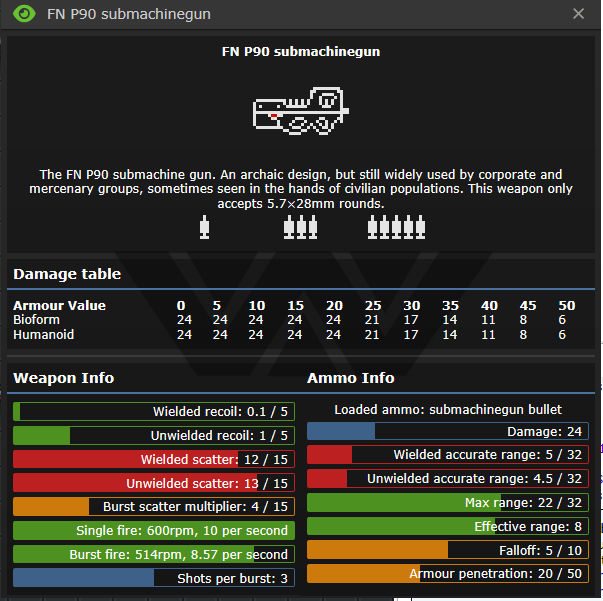 FN P90 submachinegun

FN P90 submachinegun

The FN P90 submachine gun. An archaic design, but still widely used by corporate and mercenary groups, sometimes seen in the hands of civilian populations. This weapon only accepts 5.7×28mm rounds.

Damage table

| Armour Value | 0 | 5 | 10 | 15 | 20 | 25 | 30 | 35 | 40 | 45 | 50 |
|---|---|---|---|---|---|---|---|---|---|---|---|
| Bioform | 24 | 24 | 24 | 24 | 24 | 21 | 17 | 14 | 11 | 8 | 6 |
| Humanoid | 24 | 24 | 24 | 24 | 24 | 21 | 17 | 14 | 11 | 8 | 6 |

Weapon Info

Wielded recoil: 0.1 / 5
Unwielded recoil: 1 / 5
Wielded scatter: 12 / 15
Unwielded scatter: 13 / 15
Burst scatter multiplier: 4 / 15
Single fire: 600rpm, 10 per second
Burst fire: 514rpm, 8.57 per second
Shots per burst: 3

Ammo Info

Loaded ammo: submachinegun bullet
Damage: 24
Wielded accurate range: 5 / 32
Unwielded accurate range: 4.5 / 32
Max range: 22 / 32
Effective range: 8
Falloff: 5 / 10
Armour penetration: 20 / 50